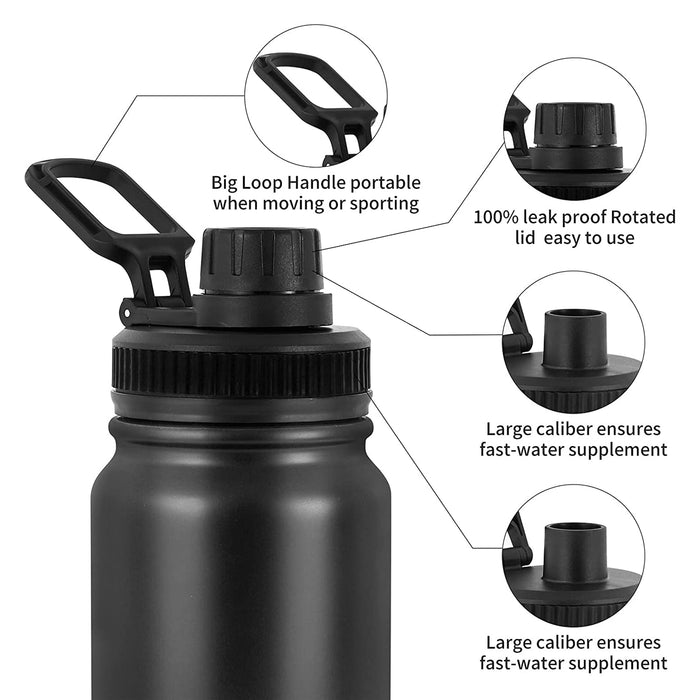 Big Loop Handle portable when moving or sporting

100% leak proof Rotated lid  easy to use

Large caliber ensures fast-water supplement

Large caliber ensures fast-water supplement